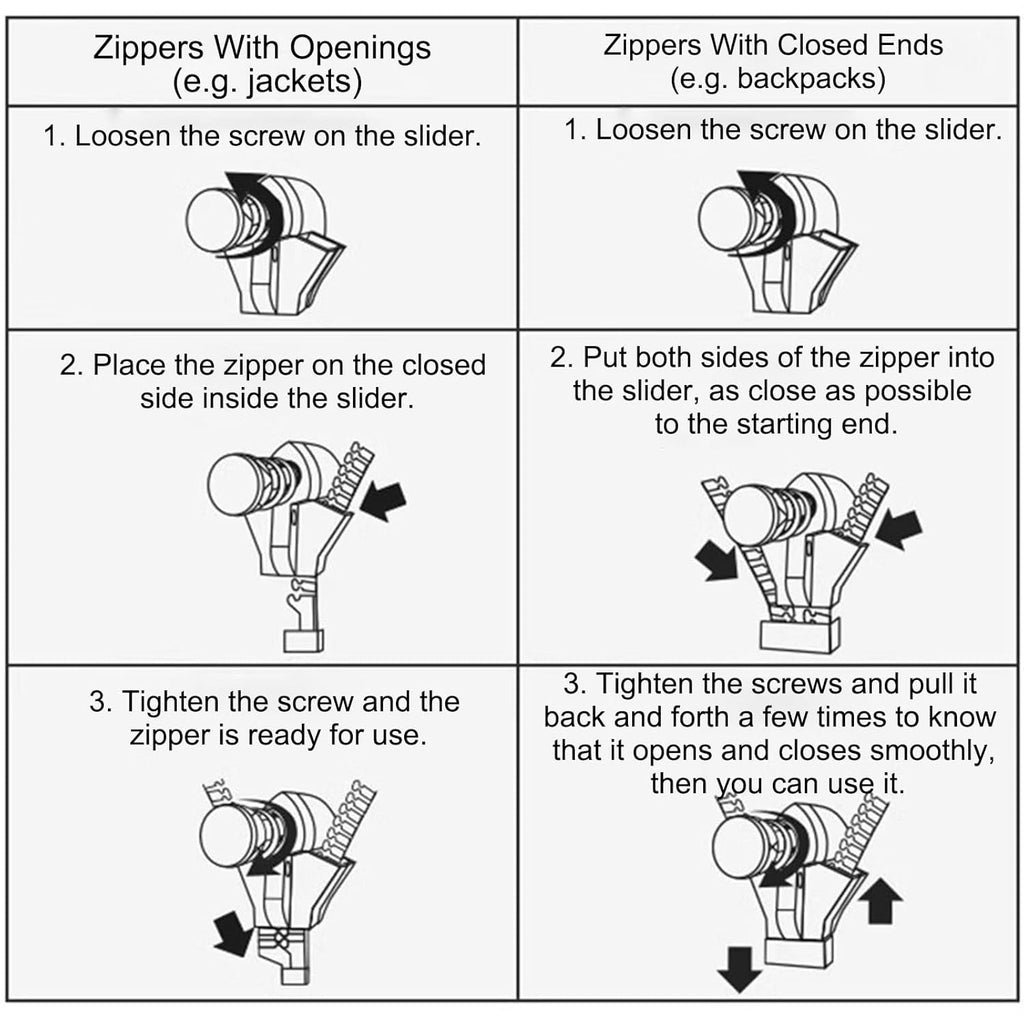 | Zippers With Openings (e.g. jackets) | Zippers With Closed Ends (e.g. backpacks) |
|---|---|
| 1. Loosen the screw on the slider. | 1. Loosen the screw on the slider. |
| 2. Place the zipper on the closed side inside the slider. | 2. Put both sides of the zipper into the slider, as close as possible to the starting end. |
| 3. Tighten the screw and the zipper is ready for use. | 3. Tighten the screws and pull it back and forth a few times to know that it opens and closes smoothly, then you can use it. |